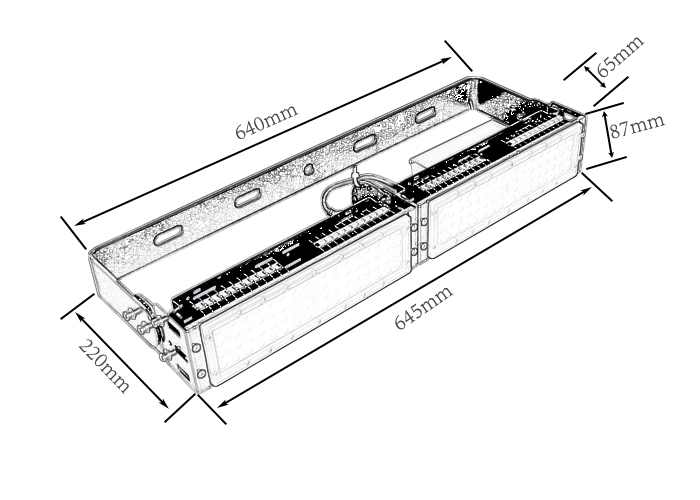 640mm

65mm

87mm

645mm

220mm